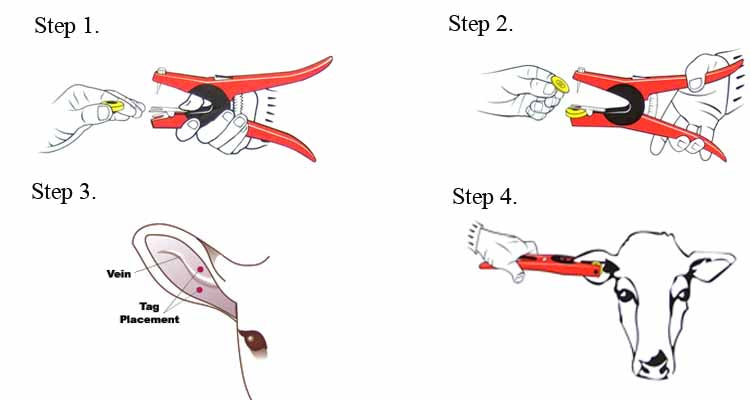 Step 1.

Step 2.

Step 3.

Vein

Tag Placement

Step 4.